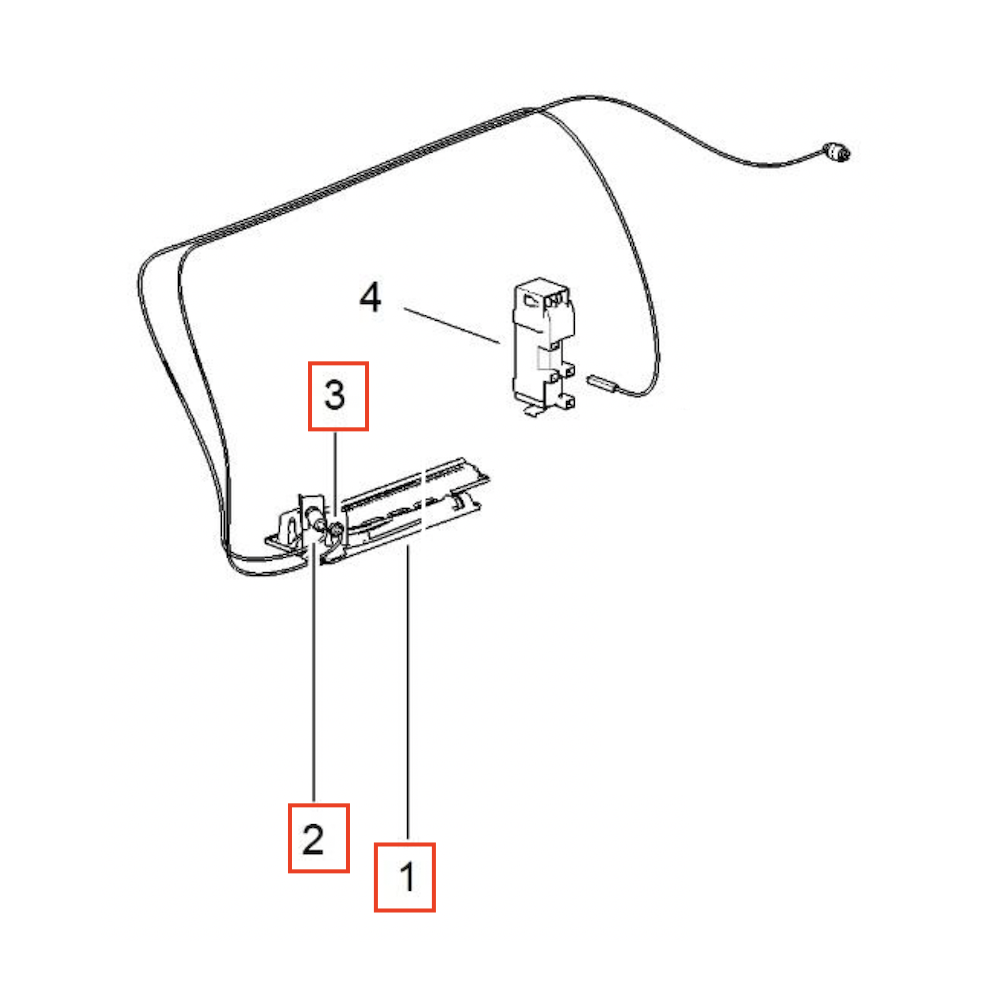 4

3

2

1