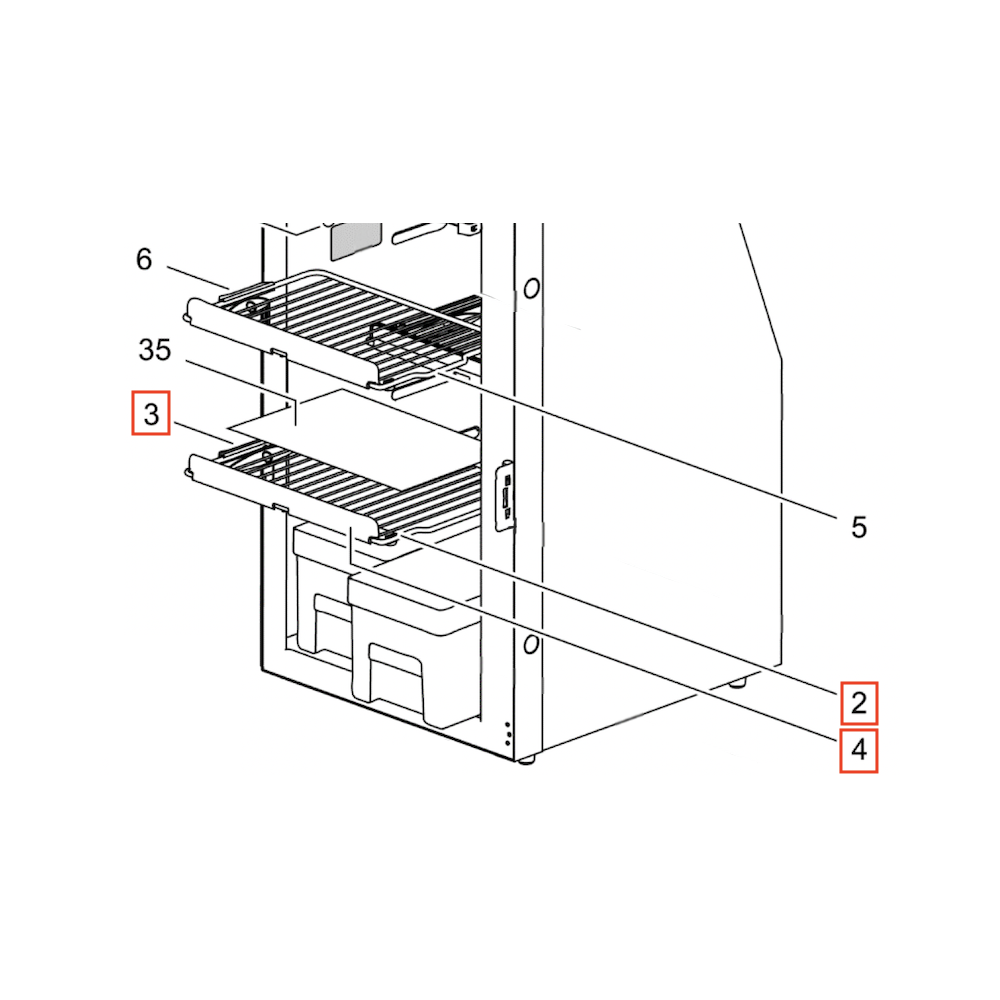 6
35
3
5
2
4