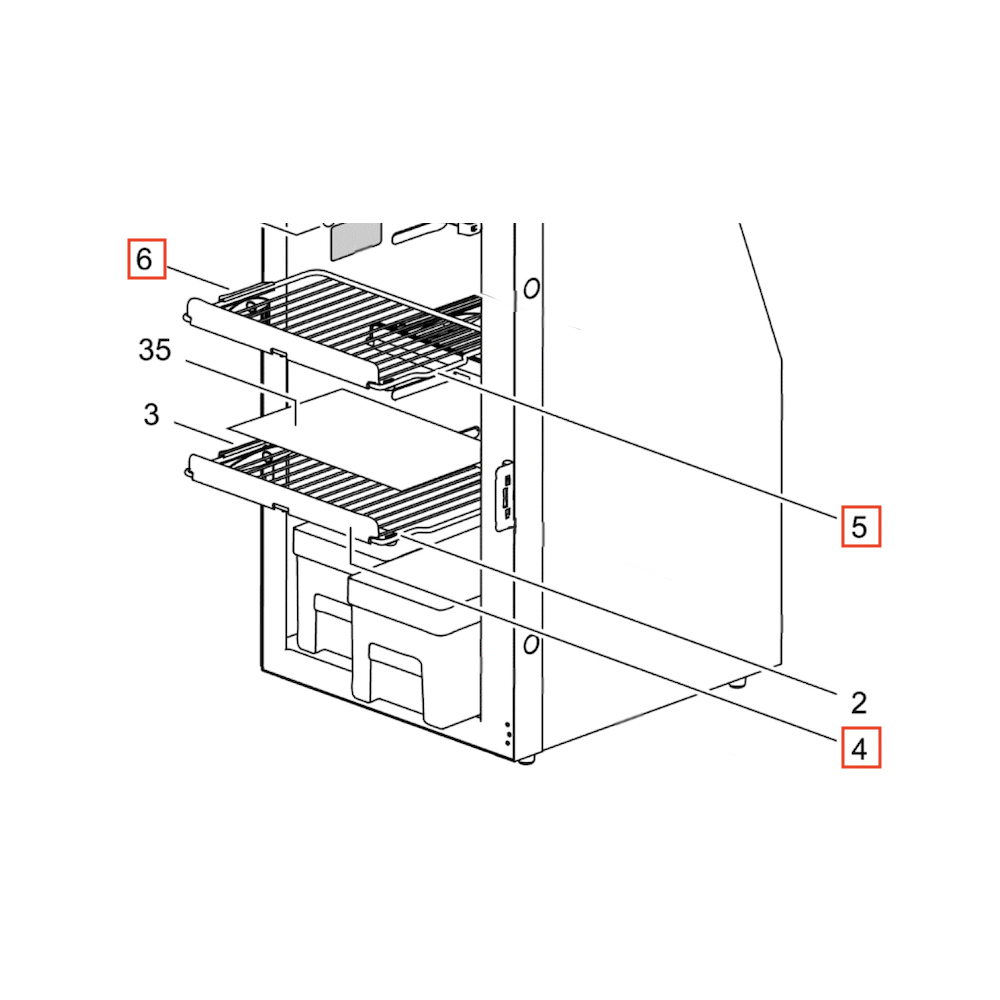 6
35
3
5
2
4