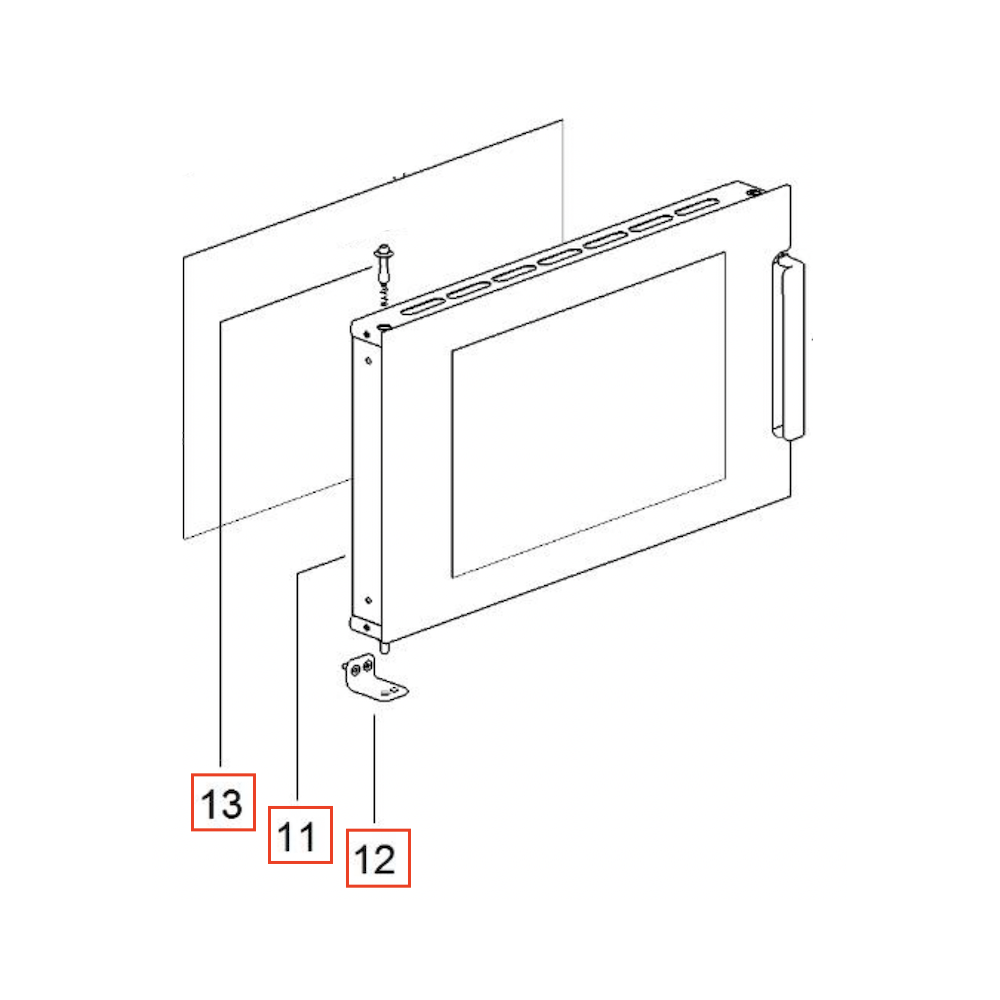 13
11
12