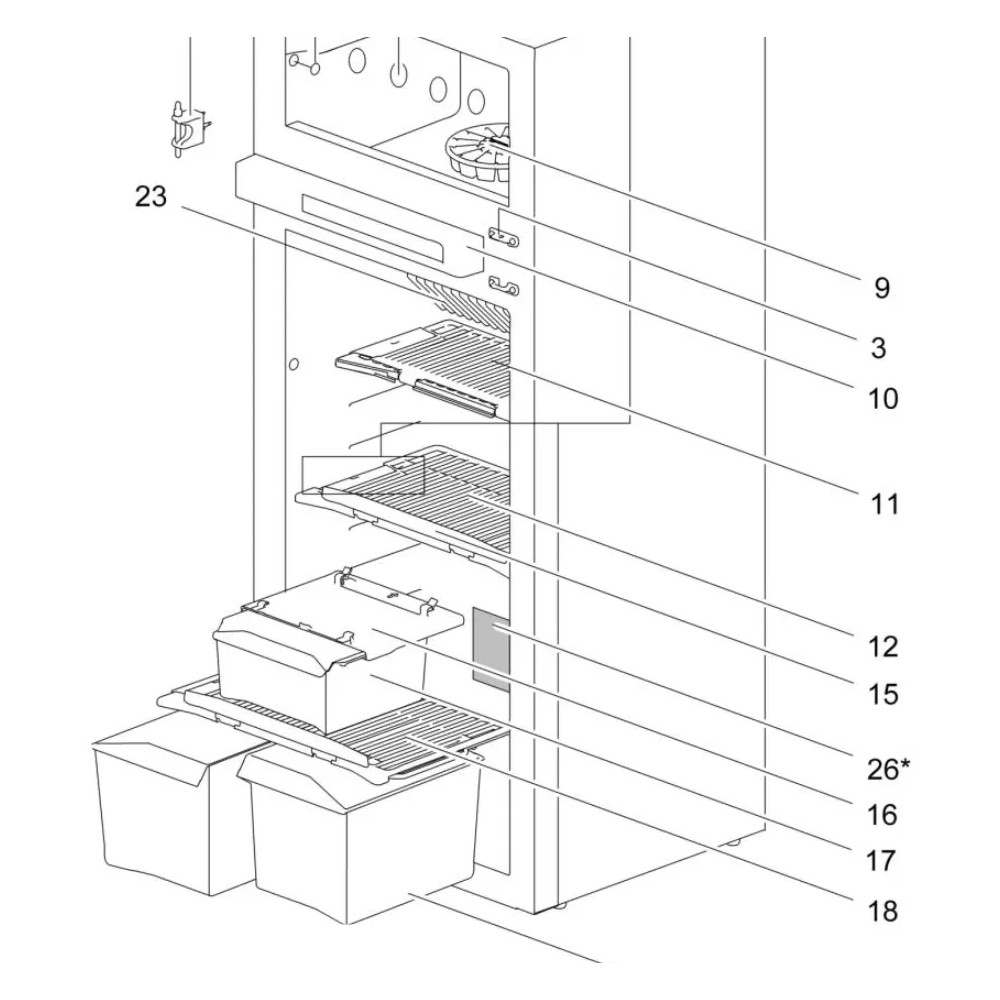 23
9
3
10
11
12
15
26*
16
17
18