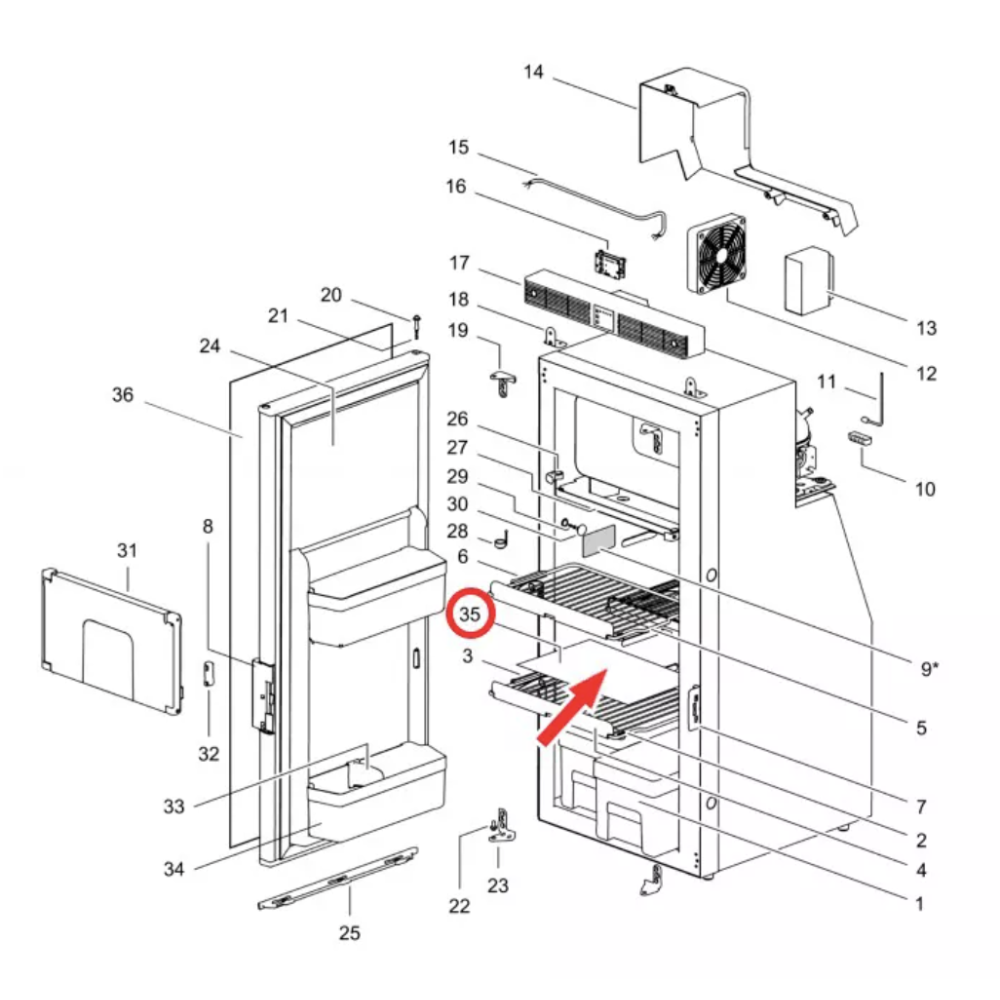 14
15
16
17
18
19
20
21
24
36
26
27
29
30
28
6
35
3
8
31
32
33
34
25
22
23
13
12
11
10
9*
5
7
2
4
1